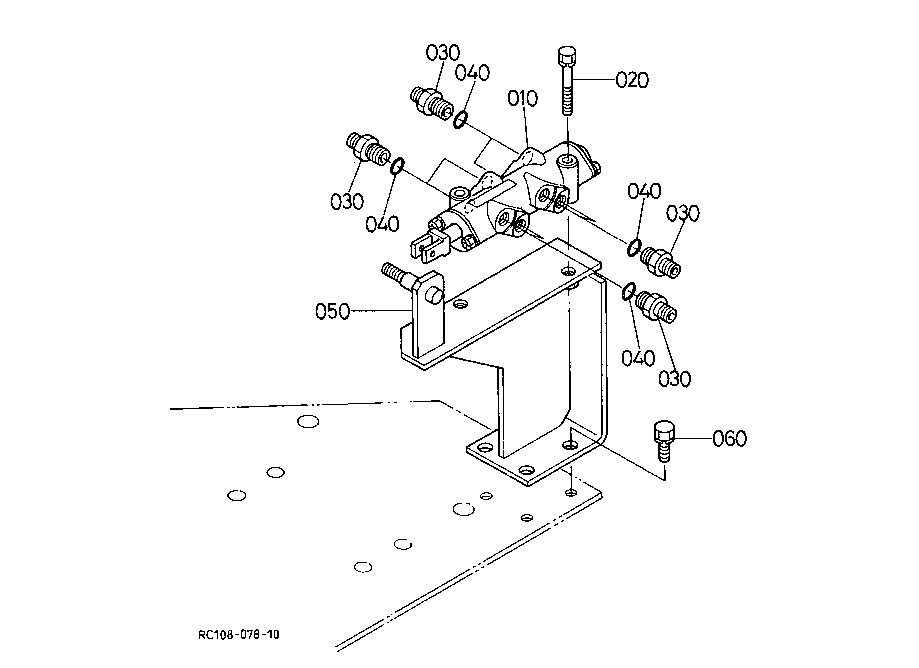 030
040
010
020
030
040
040
030
050
040
030
060
RC108-078-10